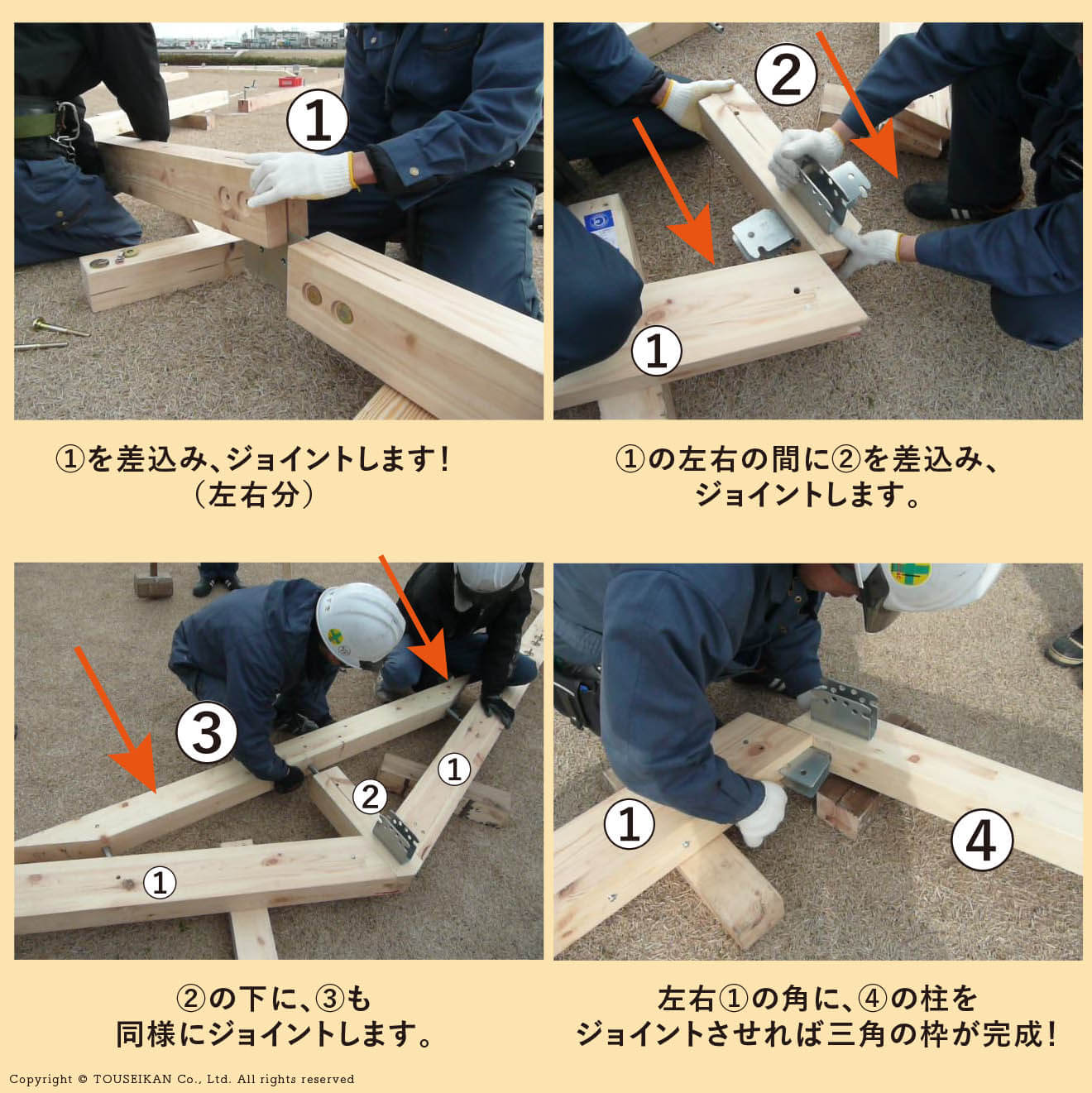 ①

①を差込み、ジョイントします！
（左右分）

②

①

①の左右の間に②を差込み、
ジョイントします。

③

②

①

①

②の下に、③も
同様にジョイントします。

①

④

左右①の角に、④の柱を
ジョイントさせれば三角の枠が完成！

Copyright © TOUSEIKAN Co., Ltd. All rights reserved